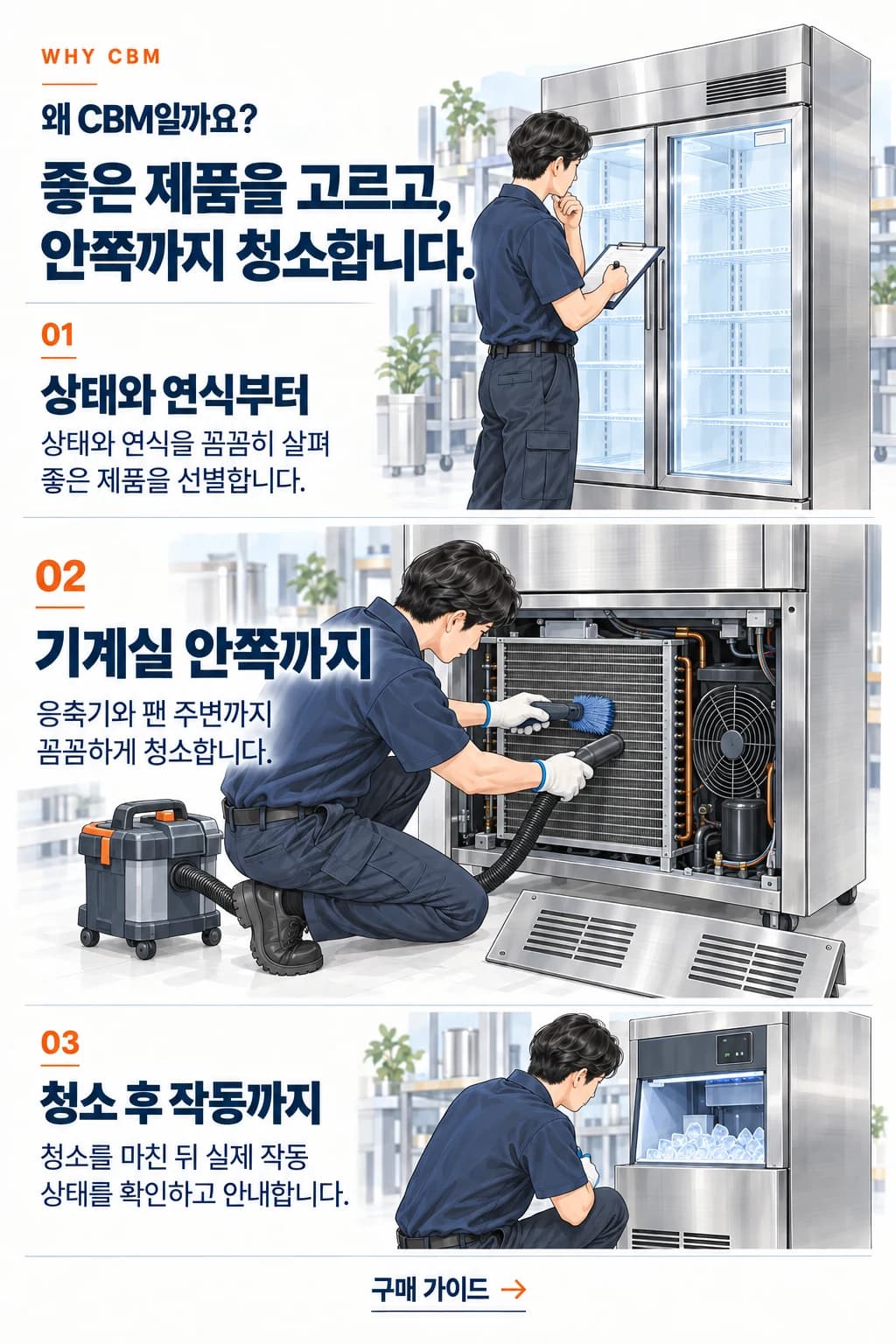 WHY CBM

왜 CBM일까요?

좋은 제품을 고르고, 안쪽까지 청소합니다.

01

상태와 연식부터

상태와 연식을 꼼꼼히 살펴 좋은 제품을 선별합니다.

02

기계실 안쪽까지

응축기와 팬 주변까지 꼼꼼하게 청소합니다.

03

청소 후 작동까지

청소를 마친 뒤 실제 작동 상태를 확인하고 안내합니다.

구매 가이드 →